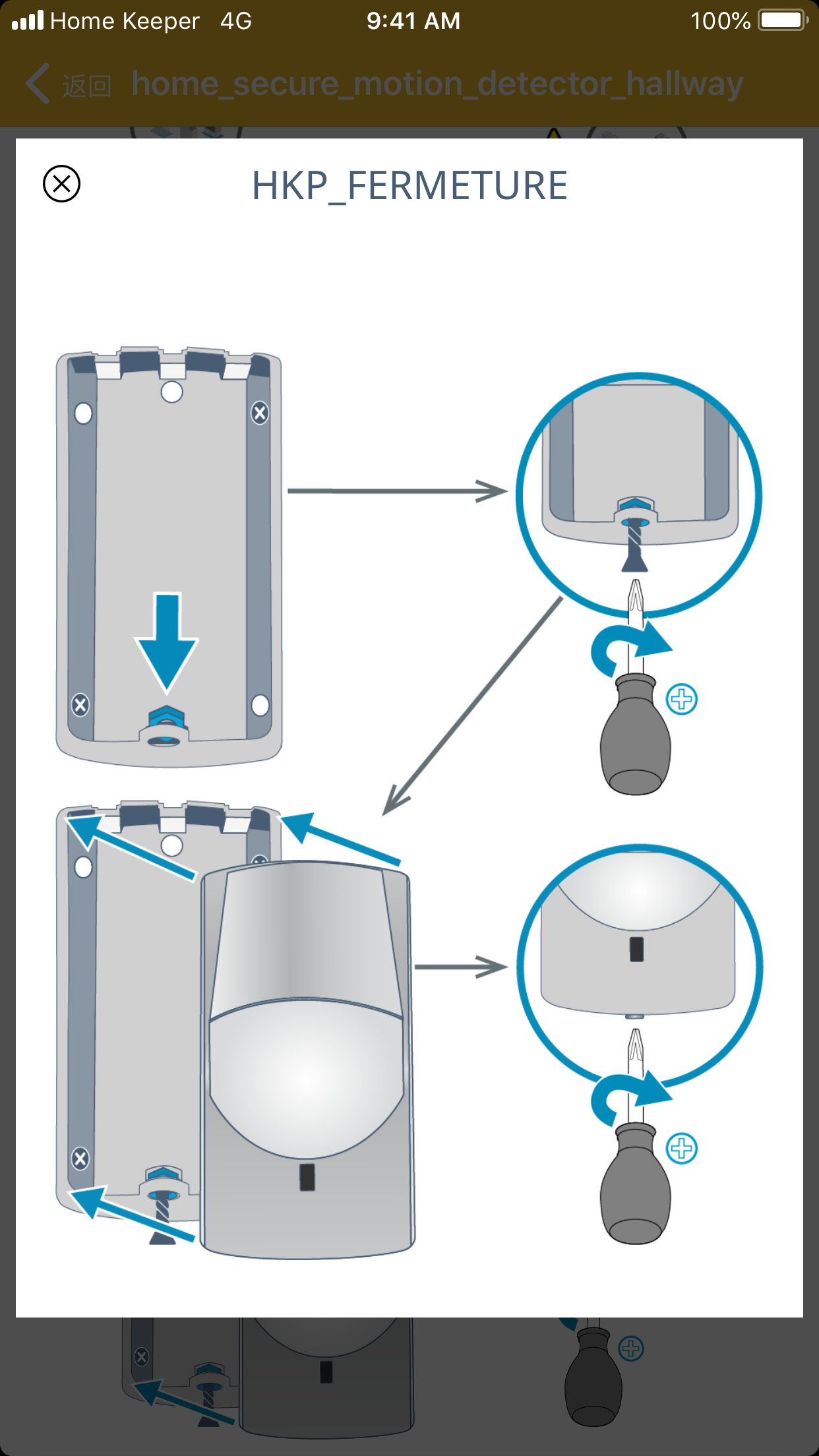 Home Keeper 4G 9:41 AM 100%

返回 home_secure_motion_detector_hallway

HKP_FERMETURE